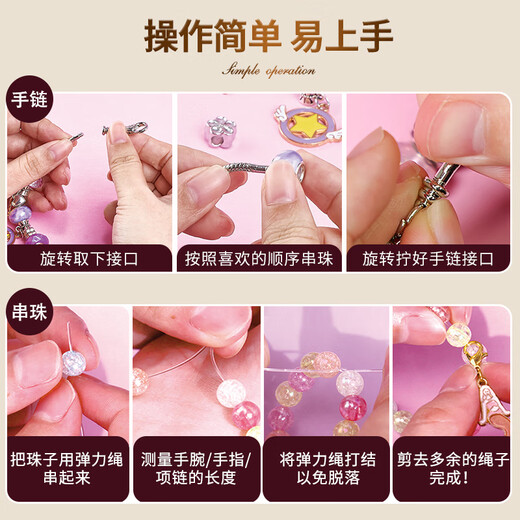 操作简单 易上手

Simple operation

手链

旋转取下接口

按照喜欢的顺序串珠

旋转拧好手链接口

串珠

把珠子用弹力绳串起来

测量手腕/手指/项链的长度

将弹力绳打结以免脱落

剪去多余的绳子完成!