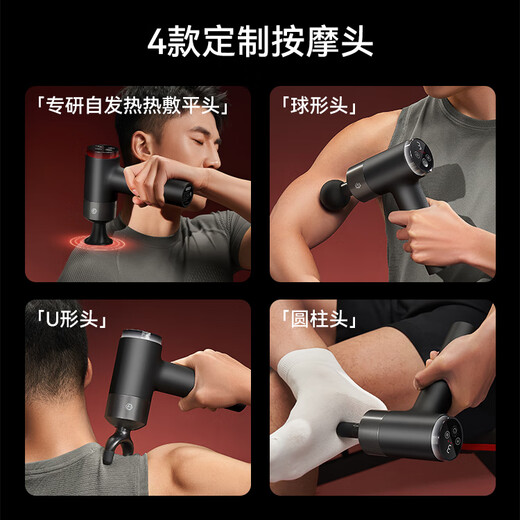 4款定制按摩头

「专研自发热热敷平头」

「球形头」

「U形头」

「圆柱头」