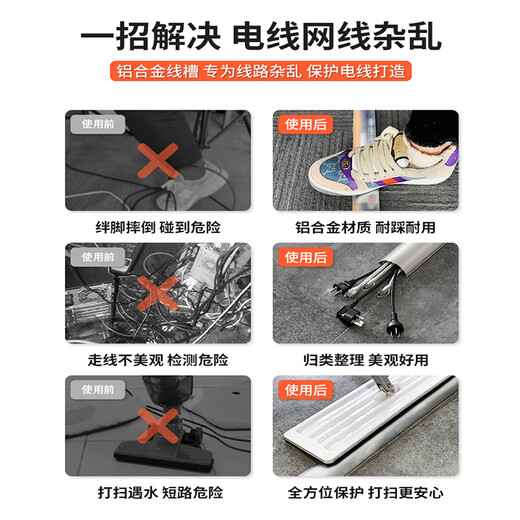 一招解决 电线网线杂乱

铝合金线槽 专为线路杂乱 保护电线打造

使用前

绊脚摔倒 碰到危险

使用后

铝合金材质 耐踩耐用

使用前

走线不美观 检测危险

使用后

归类整理 美观好用

使用前

打扫遇水 短路危险

使用后

全方位保护 打扫更安心