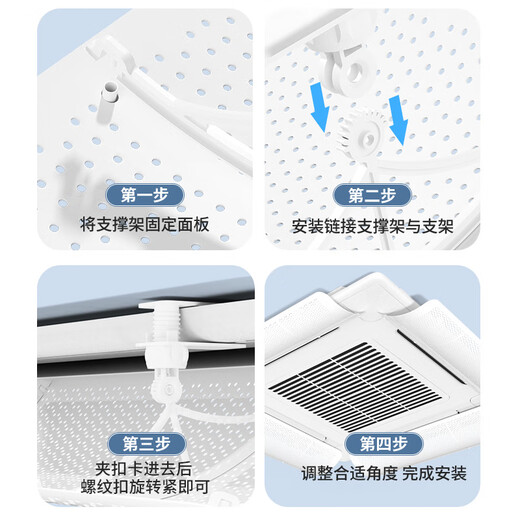 第一步
将支撑架固定面板

第二步
安装链接支撑架与支架

第三步
夹扣卡进去后
螺纹扣旋转紧即可

第四步
调整合适角度 完成安装