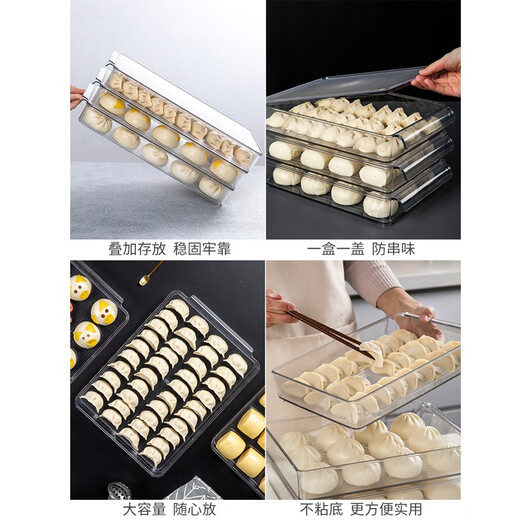 叠加存放 稳固牢靠

一盒一盖 防串味

大容量 随心放

不粘底 更方便实用