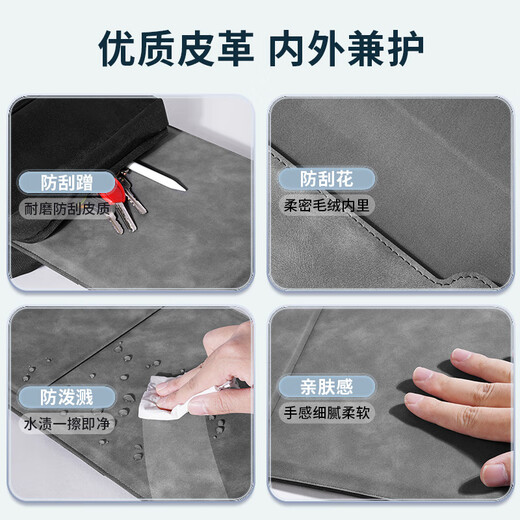 优质皮革 内外兼护

防刮蹭
耐磨防刮皮质

防刮花
柔密毛绒内里

防泼溅
水渍一擦即净

亲肤感
手感细腻柔软