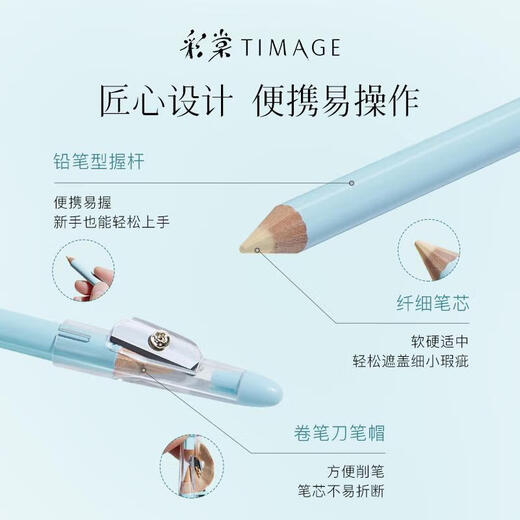 彩棠 TIMAGE

匠心设计 便携易操作

铅笔型握杆

便携易握
新手也能轻松上手

纤细笔芯

软硬适中
轻松遮盖细小瑕疵

卷笔刀笔帽

方便削笔
笔芯不易折断