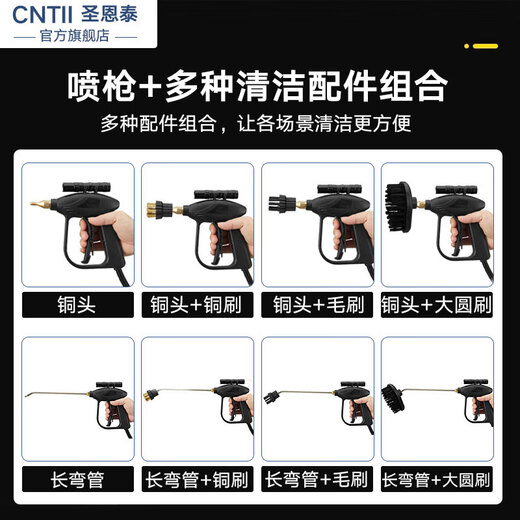 CNTII 圣恩泰
官方旗舰店

喷枪+多种清洁配件组合
多种配件组合，让各场景清洁更方便

铜头
铜头+铜刷
铜头+毛刷
铜头+大圆刷

长弯管
长弯管+铜刷
长弯管+毛刷
长弯管+大圆刷