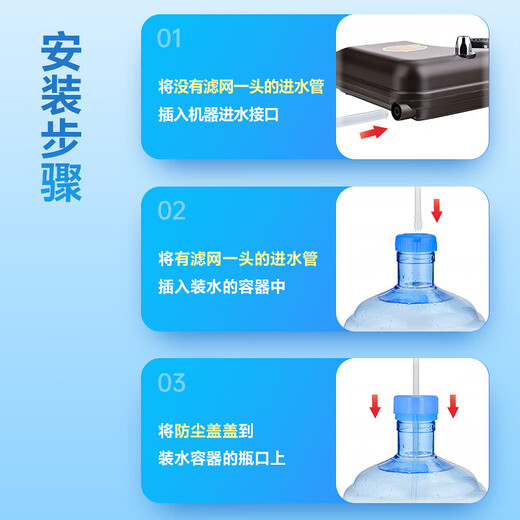 安装步骤

01

将没有滤网一头的进水管插入机器进水接口

02

将有滤网一头的进水管插入装水的容器中

03

将防尘盖盖到装水容器的瓶口上