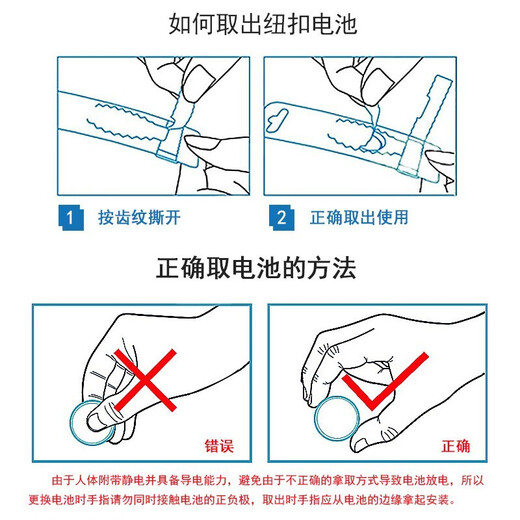 如何取出纽扣电池

1 按齿纹撕开

2 正确取出使用

正确取电池的方法

错误

正确

由于人体附带静电并具备导电能力，避免由于不正确的拿取方式导致电池放电，所以更换电池时手指请勿同时接触电池的正负极，取出时手指应从电池的边缘拿起安装。