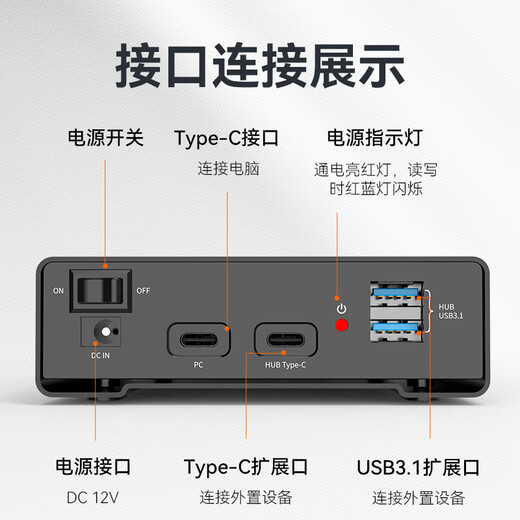 接口连接展示

电源开关

Type-C接口
连接电脑

电源指示灯
通电亮红灯，读写时红蓝灯闪烁

ON
OFF
DC IN
PC
HUB Type-C
HUB
USB3.1

电源接口
DC 12V

Type-C扩展口
连接外置设备

USB3.1扩展口
连接外置设备