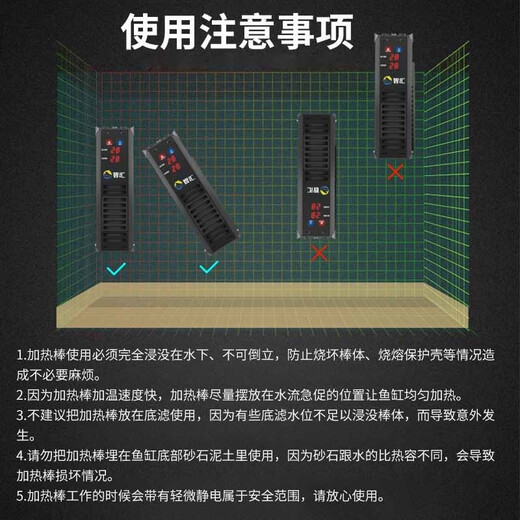 使用注意事项

28
28
智汇

28
28
智汇

智汇
28
28

28
28
智汇

1.加热棒使用必须完全浸没在水下、不可倒立，防止烧坏棒体、烧熔保护壳等情况造成不必要麻烦。
2.因为加热棒加温速度快，加热棒尽量摆放在水流急促的位置让鱼缸均匀加热。
3.不建议把加热棒放在底滤使用，因为有些底滤水位不足以浸没棒体，而导致意外发生。
4.请勿把加热棒埋在鱼缸底部砂石泥土里使用，因为砂石跟水的比热容不同，会导致加热棒损坏情况。
5.加热棒工作的时候会带有轻微静电属于安全范围，请放心使用。