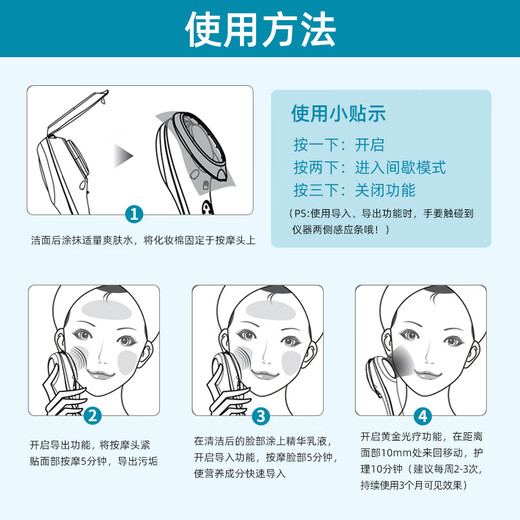 使用方法

1

洁面后涂抹适量爽肤水，将化妆棉固定于按摩头上

使用小贴示

按一下：开启

按两下：进入间歇模式

按三下：关闭功能

（PS:使用导入、导出功能时，手要触碰到仪器两侧感应条哦！）

2

开启导出功能，将按摩头紧贴面部按摩5分钟，导出污垢

3

在清洁后的脸部涂上精华乳液，开启导入功能，按摩脸部5分钟，使营养成分快速导入

4

开启黄金光疗功能，在距离面部10mm处来回移动，护理10分钟（建议每周2-3次，持续使用3个月可见效果）