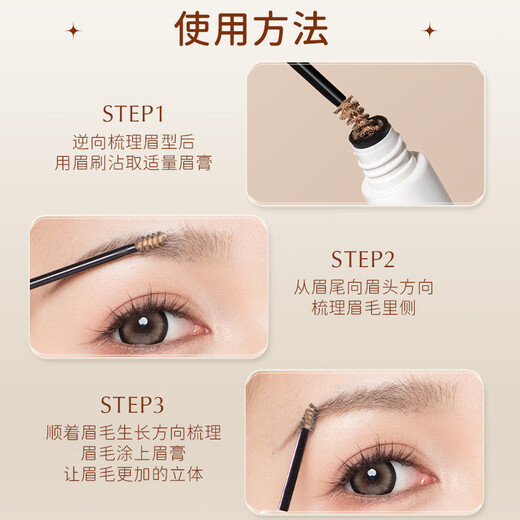 使用方法

STEP1
逆向梳理眉型后
用眉刷沾取适量眉膏

STEP2
从眉尾向眉头方向
梳理眉毛里侧

STEP3
顺着眉毛生长方向梳理
眉毛涂上眉膏
让眉毛更加的立体