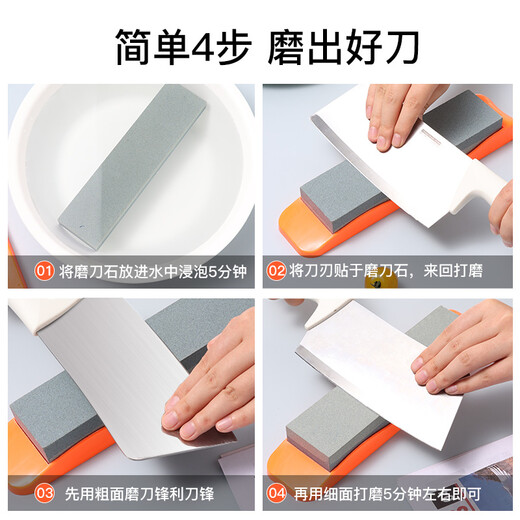 简单4步 磨出好刀

01 将磨刀石放进水中浸泡5分钟

02 将刀刃贴于磨刀石，来回打磨

03 先用粗面磨刀锋利刀锋

04 再用细面打磨5分钟左右即可