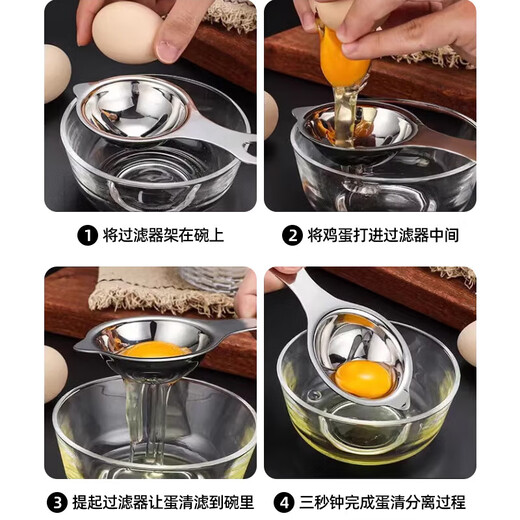 1 将过滤器架在碗上

2 将鸡蛋打进过滤器中间

3 提起过滤器让蛋清滤到碗里

4 三秒钟完成蛋清分离过程