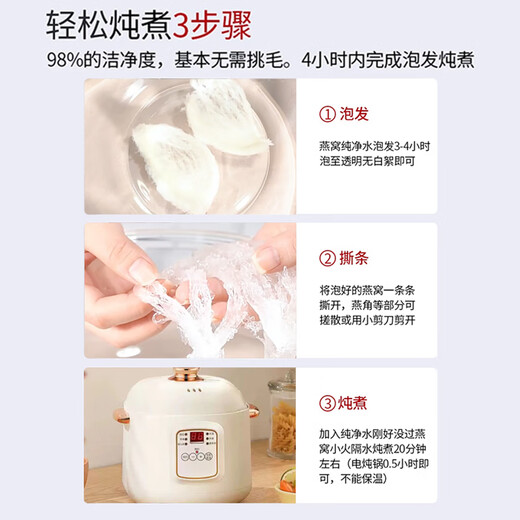 轻松炖煮3步骤

98%的洁净度，基本无需挑毛。4小时内完成泡发炖煮

① 泡发

燕窝纯净水泡发3-4小时泡至透明无白絮即可

② 撕条

将泡好的燕窝一条条撕开，燕角等部分可搓散或用小剪刀剪开

③ 炖煮

加入纯净水刚好没过燕窝小火隔水炖煮20分钟左右（电炖锅0.5小时即可，不能保温）