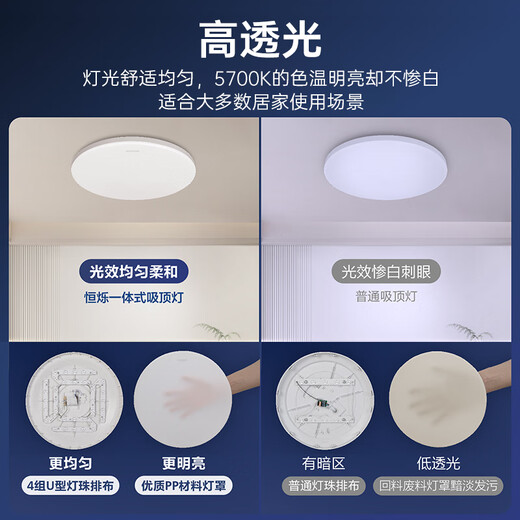 高透光

灯光舒适均匀，5700K的色温明亮却不惨白
适合大多数居家使用场景

光效均匀柔和
恒烁一体式吸顶灯

光效惨白刺眼
普通吸顶灯

更均匀
4组U型灯珠排布

更明亮
优质PP材料灯罩

有暗区
普通灯珠排布

低透光
回料废料灯罩黯淡发污