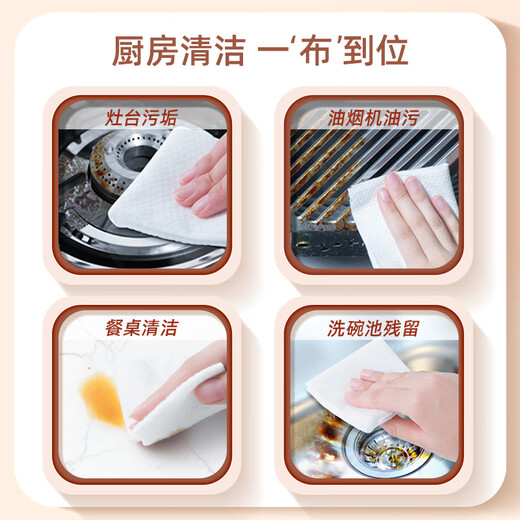 厨房清洁 一‘布’到位

灶台污垢

油烟机油污

餐桌清洁

洗碗池残留