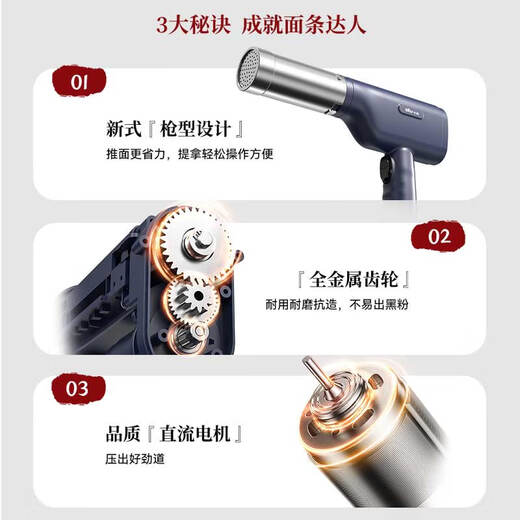 3大秘诀 成就面条达人

01

新式『枪型设计』

推面更省力，提拿轻松操作方便

02

『全金属齿轮』

耐用耐磨抗造，不易出黑粉

03

品质『直流电机』

压出好劲道