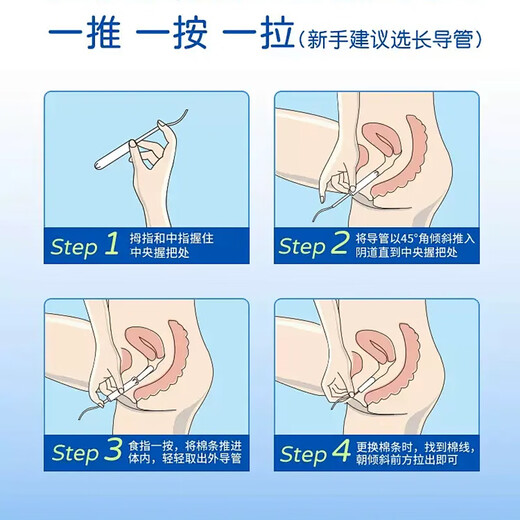 一推 一按 一拉（新手建议选长导管）

Step 1 拇指和中指握住中央握把处

Step 2 将导管以45°角倾斜推入阴道直到中央握把处

Step 3 食指一按，将棉条推进体内，轻轻取出外导管

Step 4 更换棉条时，找到棉线，朝倾斜前方拉出即可