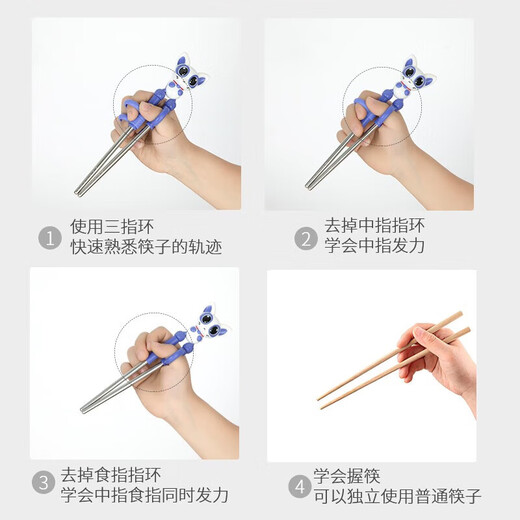 1 使用三指环
快速熟悉筷子的轨迹

2 去掉中指指环
学会中指发力

3 去掉食指指环
学会中指食指同时发力

4 学会握筷
可以独立使用普通筷子