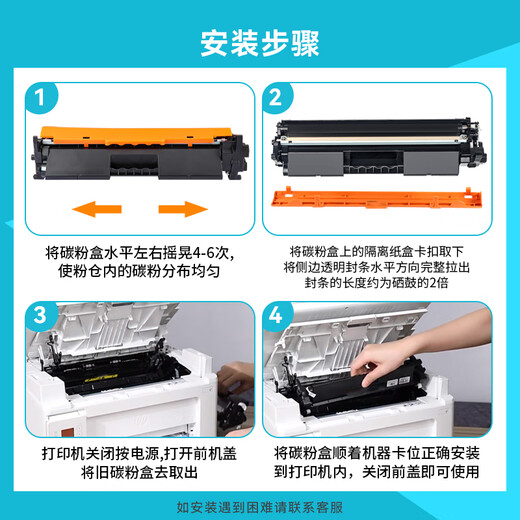 安装步骤

1

将碳粉盒水平左右摇晃4-6次，
使粉仓内的碳粉分布均匀

2

将碳粉盒上的隔离纸盒卡扣取下
将侧边透明封条水平方向完整拉出
封条的长度约为硒鼓的2倍

3

打印机关闭按电源,打开前机盖
将旧碳粉盒去取出

4

将碳粉盒顺着机器卡位正确安装
到打印机内，关闭前盖即可使用

如安装遇到困难请联系客服