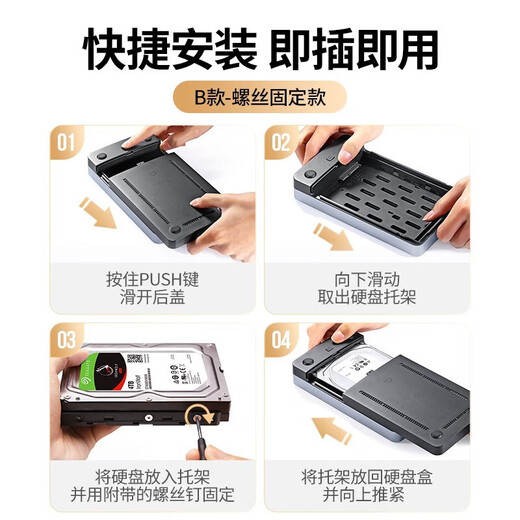 快捷安装 即插即用

B款-螺丝固定款

01

按住PUSH键
滑开后盖

02

向下滑动
取出硬盘托架

03

SEAGATE

4TB

将硬盘放入托架
并用附带的螺丝钉固定

04

将托架放回硬盘盒
并向上推紧