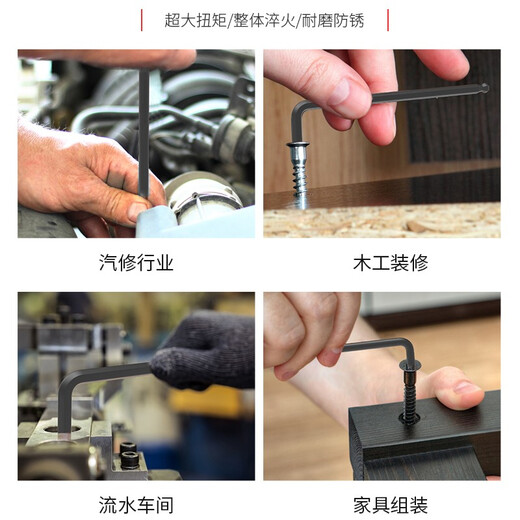 超大扭矩/整体淬火/耐磨防锈

汽修行业

木工装修

流水车间

家具组装