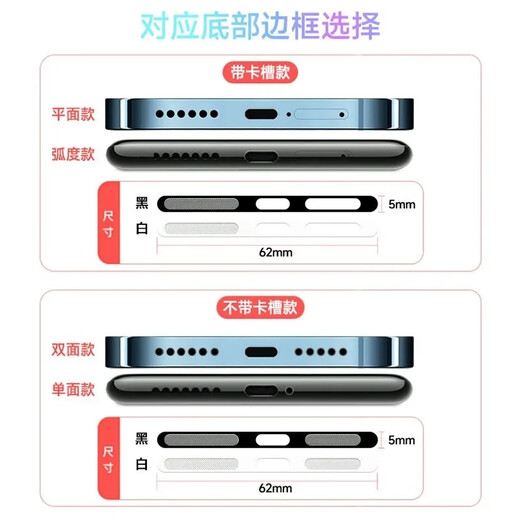 对应底部边框选择

带卡槽款

平面款

弧度款

尺寸

黑

白

5mm

62mm

不带卡槽款

双面款

单面款

尺寸

黑

白

5mm

62mm