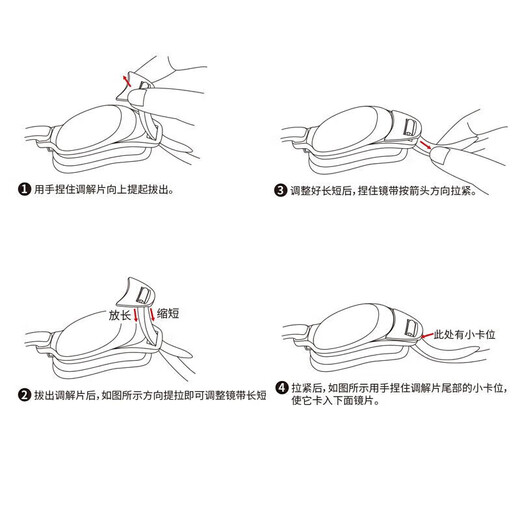 ❶ 用手捏住调解片向上提起拔出。

❸ 调整好长短后，捏住镜带按箭头方向拉紧。

放长

缩短

❷ 拔出调解片后，如图所示方向提拉即可调整镜带长短

此处有小卡位

❹ 拉紧后，如图所示用手捏住调解片尾部的小卡位，使它卡入下面镜片。