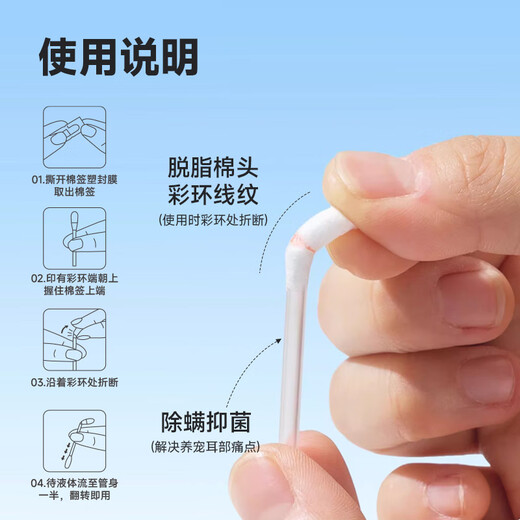 使用说明

01.撕开棉签塑封膜
取出棉签

02.印有彩环端朝上
握住棉签上端

03.沿着彩环处折断

04.待液体流至管身
一半，翻转即用

脱脂棉头
彩环线纹
(使用时彩环处折断)

除螨抑菌
(解决养宠耳部痛点)