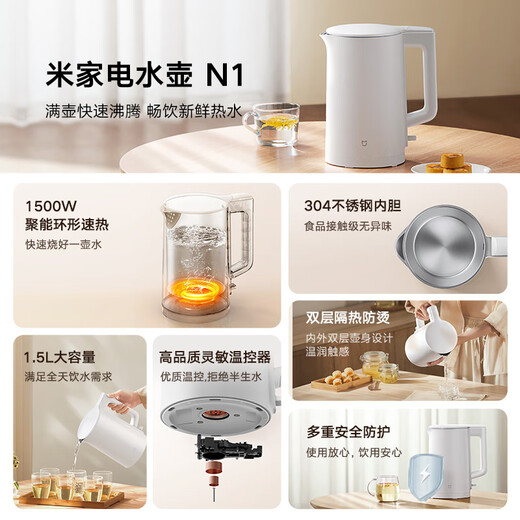 米家电水壶 N1
满壶快速沸腾 畅饮新鲜热水

1500W
聚能环形速热
快速烧好一壶水

304不锈钢内胆
食品接触级无异味

双层隔热防烫
内外双层壶身设计
温润触感

1.5L大容量
满足全天饮水需求

高品质灵敏温控器
优质温控,拒绝半生水

多重安全防护
使用放心，饮用安心