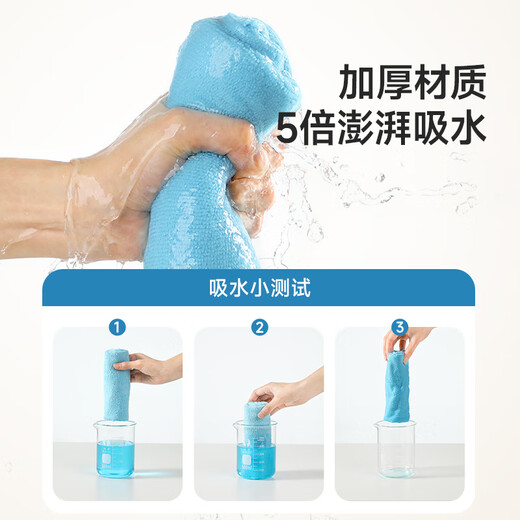 加厚材质
5倍澎湃吸水

吸水小测试

1

2

3