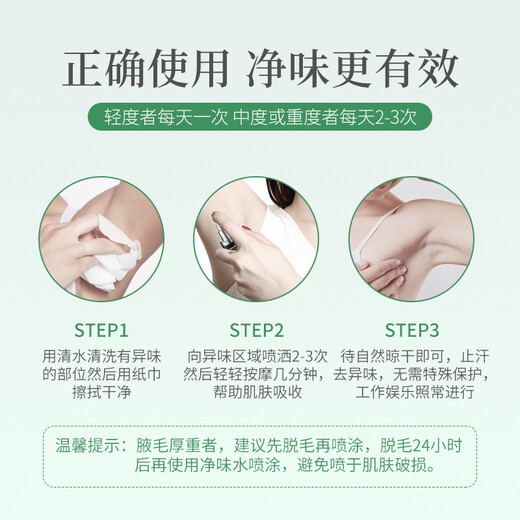 正确使用 净味更有效

轻度者每天一次 中度或重度者每天2-3次

STEP1

用清水清洗有异味的部位然后用纸巾擦拭干净

STEP2

向异味区域喷洒2-3次然后轻轻按摩几分钟，帮助肌肤吸收

STEP3

待自然晾干即可，止汗去异味，无需特殊保护，工作娱乐照常进行

温馨提示：腋毛厚重者，建议先脱毛再喷涂，脱毛24小时后再使用净味水喷涂，避免喷于肌肤破损。