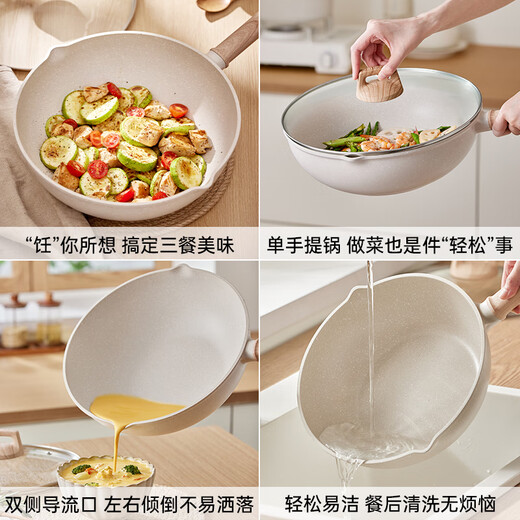 “饪”你所想 搞定三餐美味

单手提锅 做菜也是件“轻松”事

双侧导流口 左右倾倒不易洒落

轻松易洁 餐后清洗无烦恼