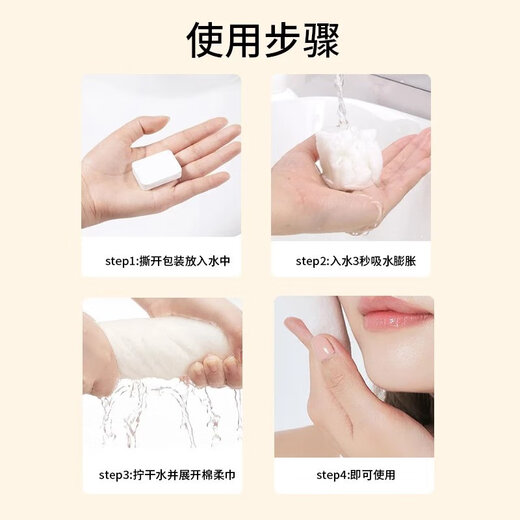 使用步骤

step1:撕开包装放入水中

step2:入水3秒吸水膨胀

step3:拧干水并展开棉柔巾

step4:即可使用