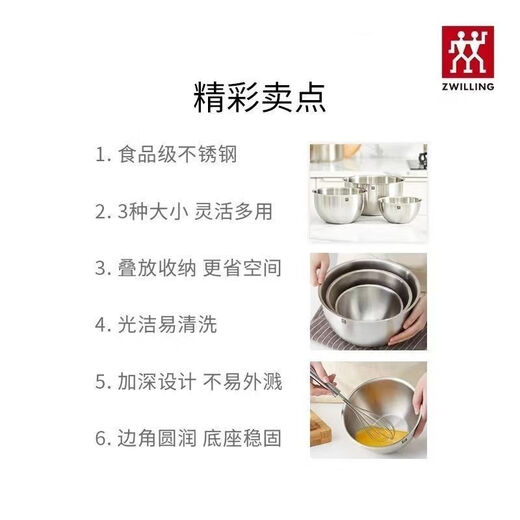 ZWILLING

精彩卖点

1. 食品级不锈钢

2. 3种大小 灵活多用

3. 叠放收纳 更省空间

4. 光洁易清洗

5. 加深设计 不易外溅

6. 边角圆润 底座稳固