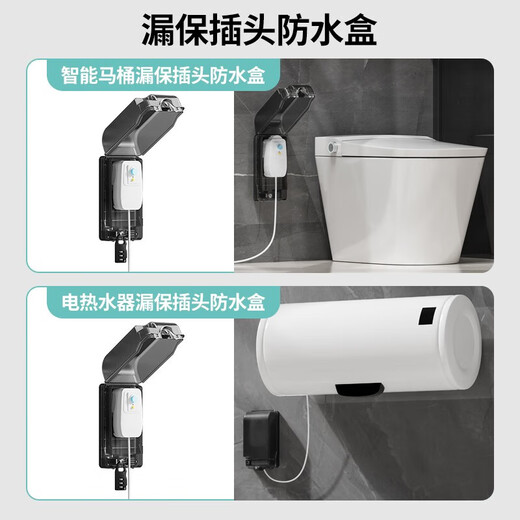 漏保插头防水盒

智能马桶漏保插头防水盒

电热水器漏保插头防水盒