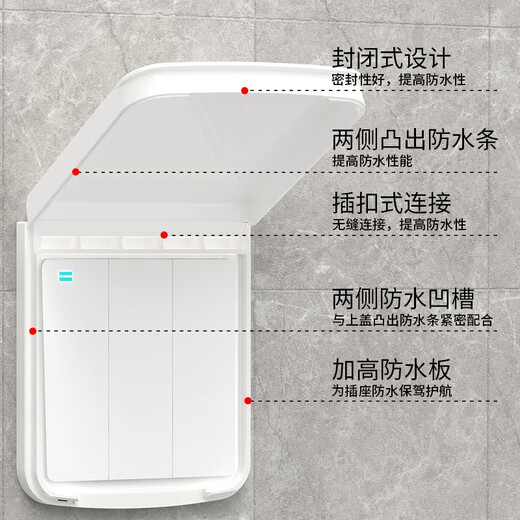 封闭式设计
密封性好，提高防水性

两侧凸出防水条
提高防水性能

插扣式连接
无缝连接，提高防水性

两侧防水凹槽
与上盖凸出防水条紧密配合

加高防水板
为插座防水保驾护航