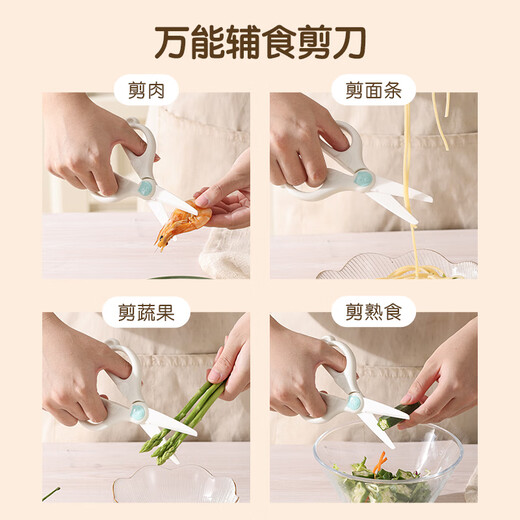 万能辅食剪刀

剪肉

剪面条

剪蔬果

剪熟食