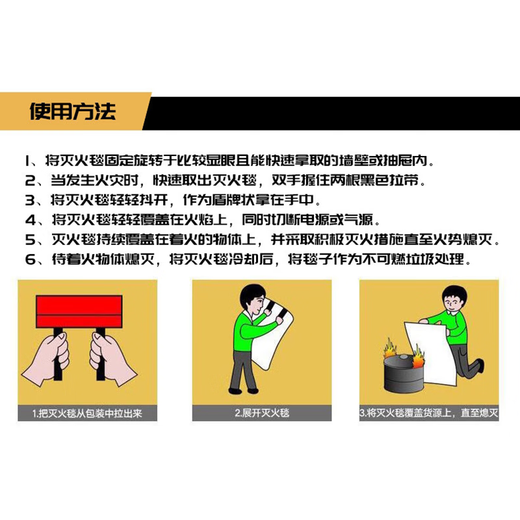 使用方法

1、将灭火毯固定旋转于比较显眼且能快速拿取的墙壁或抽屉内。
2、当发生火灾时，快速取出灭火毯，双手握住两根黑色拉带。
3、将灭火毯轻轻抖开，作为盾牌状拿在手中。
4、将灭火毯轻轻覆盖在火焰上，同时切断电源或气源。
5、灭火毯持续覆盖在着火的物体上，并采取积极灭火措施直至火势熄灭。
6、待着火物体熄灭，将灭火毯冷却后，将毯子作为不可燃垃圾处理。

1.把灭火毯从包装中拉出来

2.展开灭火毯

3.将灭火毯覆盖货源上，直至熄灭