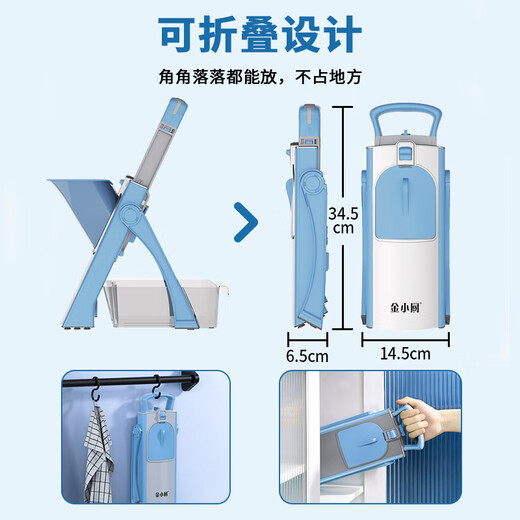 可折叠设计

角角落落都能放，不占地方

34.5 cm

金小厨

6.5cm

14.5cm

金小厨