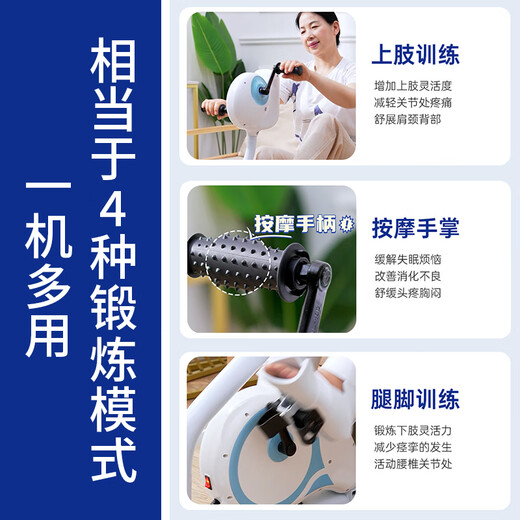 相当于4种锻炼模式

一机多用

上肢训练
增加上肢灵活度
减轻关节处疼痛
舒展肩颈背部

按摩手柄

按摩手掌
缓解失眠烦恼
改善消化不良
舒缓头疼胸闷

腿脚训练
锻炼下肢灵活力
减少痉挛的发生
活动腰椎关节处