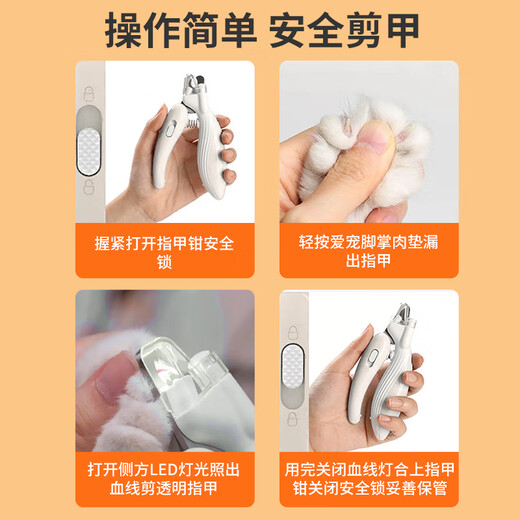 操作简单 安全剪甲

握紧打开指甲钳安全锁

轻按爱宠脚掌肉垫漏出指甲

打开侧方LED灯光照出血线剪透明指甲

用完关闭血线灯合上指甲钳关闭安全锁妥善保管