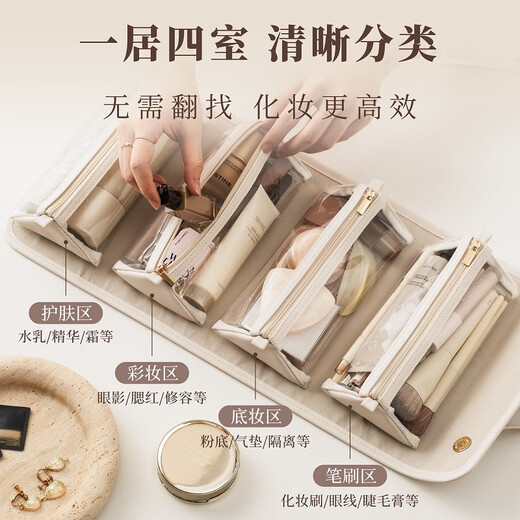 一居四室 清晰分类

无需翻找 化妆更高效

STINE

护肤区
水乳/精华/霜等

彩妆区
眼影/腮红/修容等

底妆区
粉底/气垫/隔离等

笔刷区
化妆刷/眼线/睫毛膏等