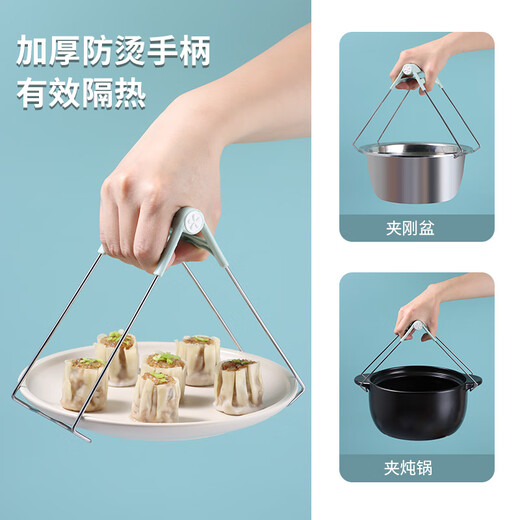 加厚防烫手柄
有效隔热

夹刚盆

夹炖锅