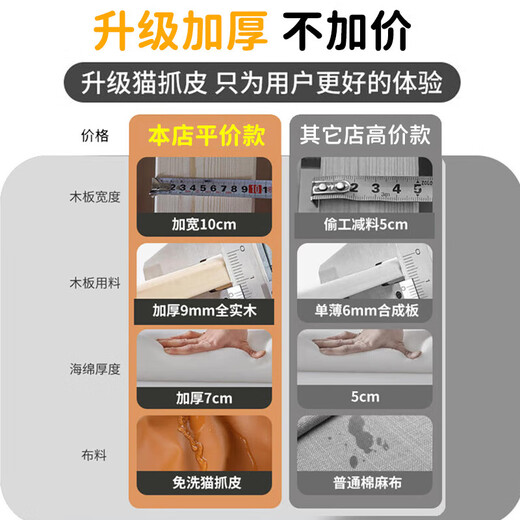 升级加厚 不加价

升级猫抓皮 只为用户更好的体验

| 价格 | 本店平价款 | 其它店高价款 |
|---|---|---|
| 木板宽度 | 加宽10cm | 偷工减料5cm |
| 木板用料 | 加厚9mm全实木 | 单薄6mm合成板 |
| 海绵厚度 | 加厚7cm | 5cm |
| 布料 | 免洗猫抓皮 | 普通棉麻布 |