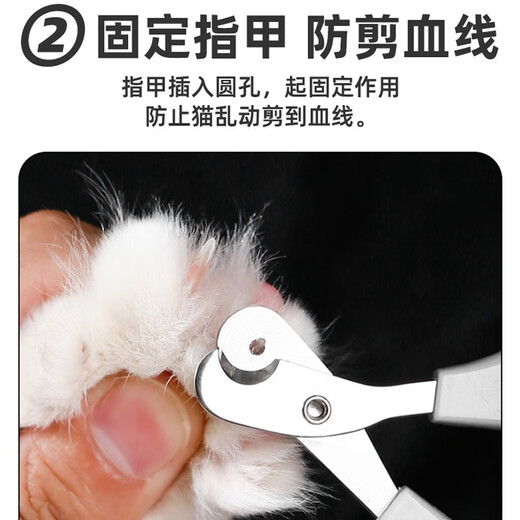 ② 固定指甲 防剪血线

指甲插入圆孔，起固定作用
防止猫乱动剪到血线。