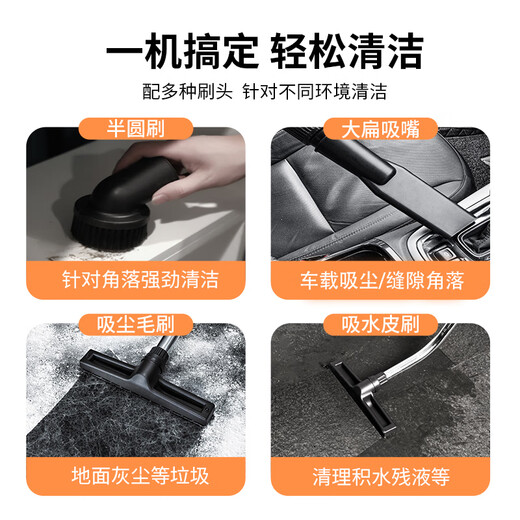 一机搞定 轻松清洁

配多种刷头 针对不同环境清洁

半圆刷

针对角落强劲清洁

大扁吸嘴

车载吸尘/缝隙角落

吸尘毛刷

地面灰尘等垃圾

吸水皮刷

清理积水残液等