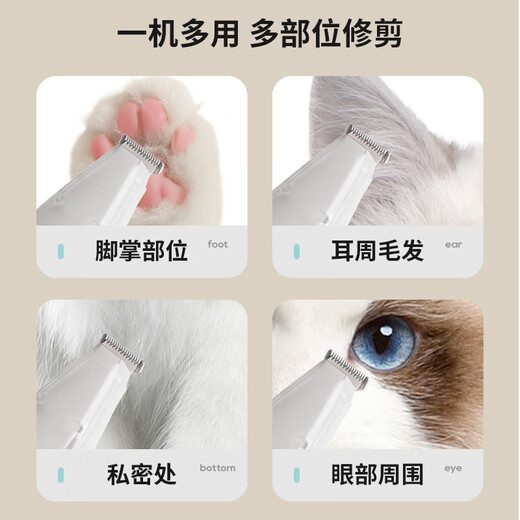 一机多用 多部位修剪

脚掌部位 foot

耳周毛发 ear

私密处 bottom

眼部周围 eye