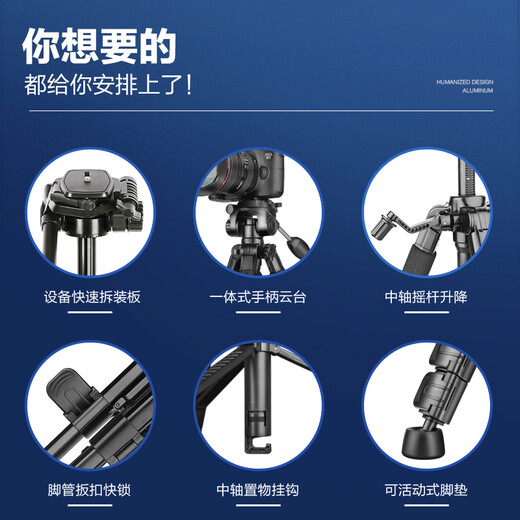 你想要的
都给你安排上了！

HUMANIZED DESIGN
ALUMINUM

设备快速拆装板

一体式手柄云台

中轴摇杆升降

脚管扳扣快锁

中轴置物挂钩

可活动式脚垫