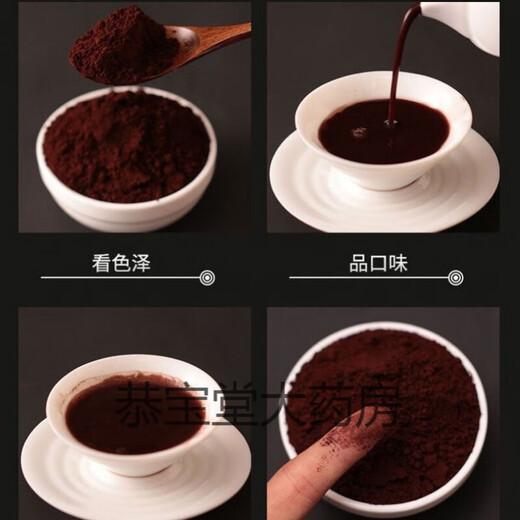 看色泽

品口味

恭宝堂大药房