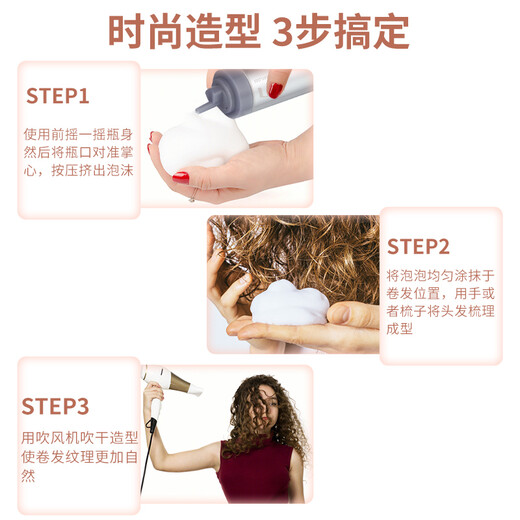 时尚造型 3步搞定

STEP1

使用前摇一摇瓶身然后将瓶口对准掌心，按压挤出泡沫

STEP2

将泡泡均匀涂抹于卷发位置，用手或者梳子将头发梳理成型

STEP3

用吹风机吹干造型使卷发纹理更加自然